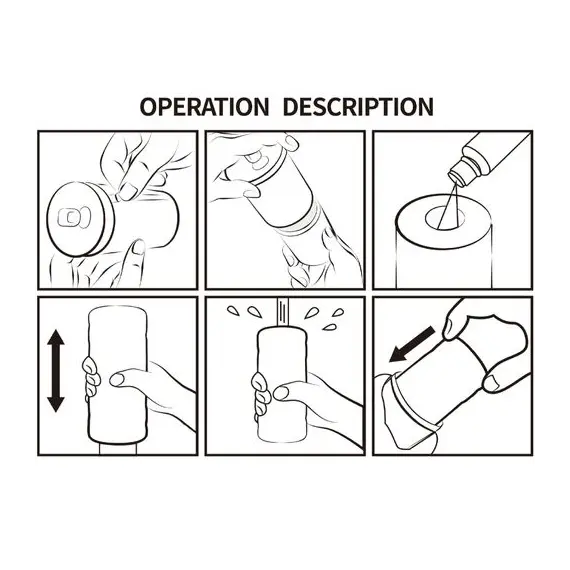 OPERATION DESCRIPTION